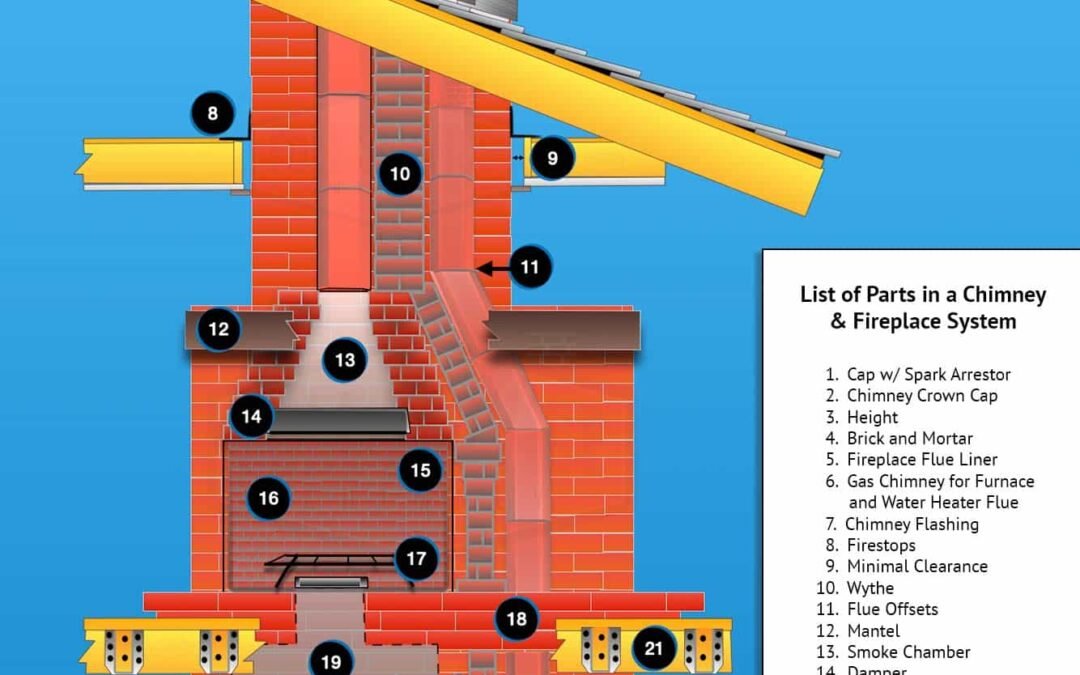 8

9

10

11

12

13

14

15

16

17

18

19

21

List of Parts in a Chimney & Fireplace System

1. Cap w/ Spark Arrestor
2. Chimney Crown Cap
3. Height
4. Brick and Mortar
5. Fireplace Flue Liner
6. Gas Chimney for Furnace and Water Heater Flue
7. Chimney Flashing
8. Firestops
9. Minimal Clearance
10. Wythe
11. Flue Offsets
12. Mantel
13. Smoke Chamber
14. Damper